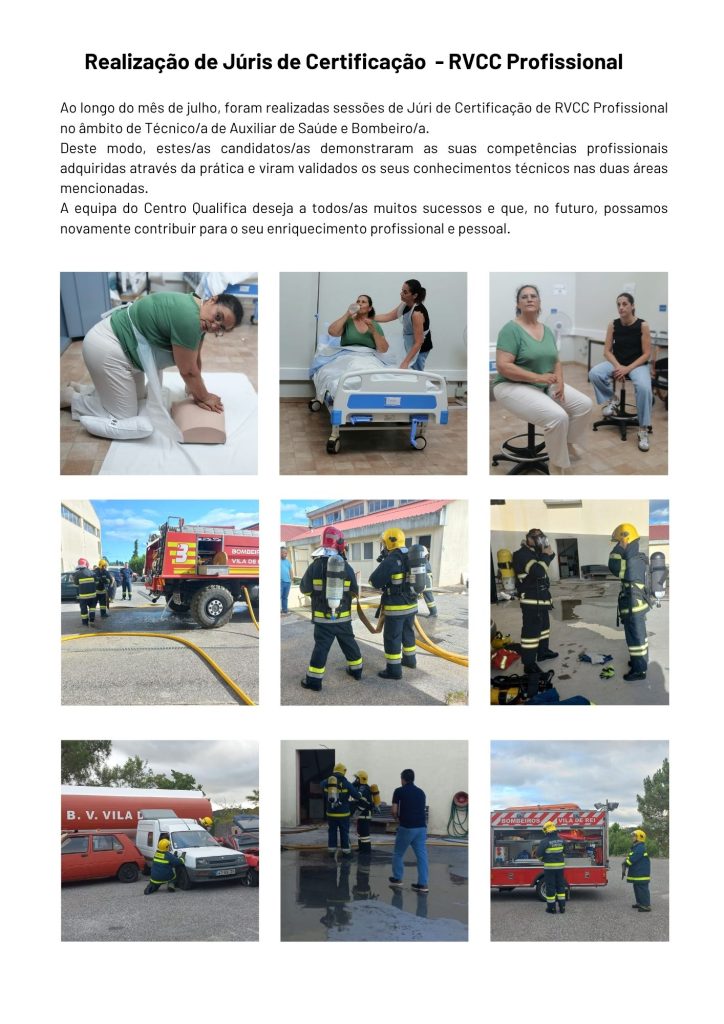 Realização de Júris de Certificação - RVCC Profissional

Ao longo do mês de julho, foram realizadas sessões de Júri de Certificação de RVCC Profissional no âmbito de Técnico/a de Auxiliar de Saúde e Bombeiro/a.
Deste modo, estes/as candidatos/as demonstraram as suas competências profissionais adquiridas através da prática e viram validados os seus conhecimentos técnicos nas duas áreas mencionadas.
A equipa do Centro Qualifica deseja a todos/as muitos sucessos e que, no futuro, possamos novamente contribuir para o seu enriquecimento profissional e pessoal.

3
BOMBEIROS
VILA DE

B. V. VILA D

BOMBEIROS VILA DE REI